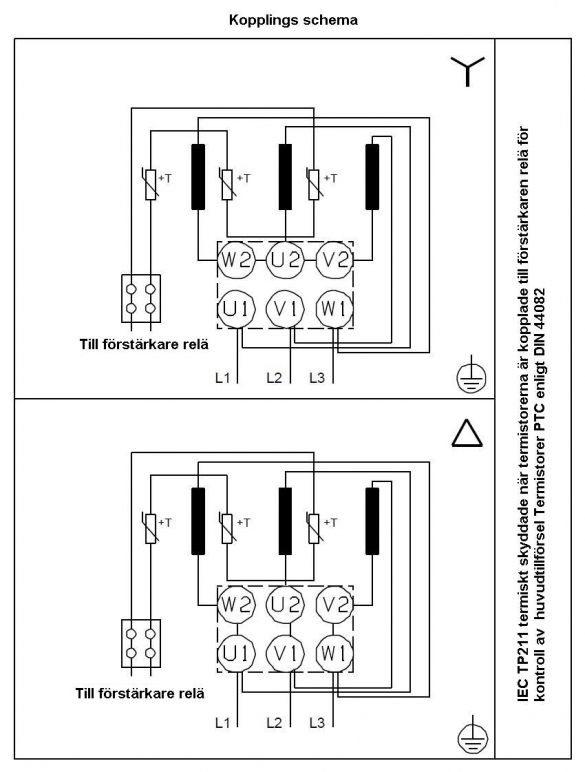 Kopplings schema

+T
+T
+T

W2 U2 V2
U1 V1 W1

Till förstärkare relä

L1 L2 L3

+T
+T
+T

W2 U2 V2
U1 V1 W1

Till förstärkare relä

L1 L2 L3

IEC TP211 termiskt skyddade när termistorerna är kopplade till förstärkaren relä för kontroll av huvudtillförsel Termistorer PTC enligt DIN 44082